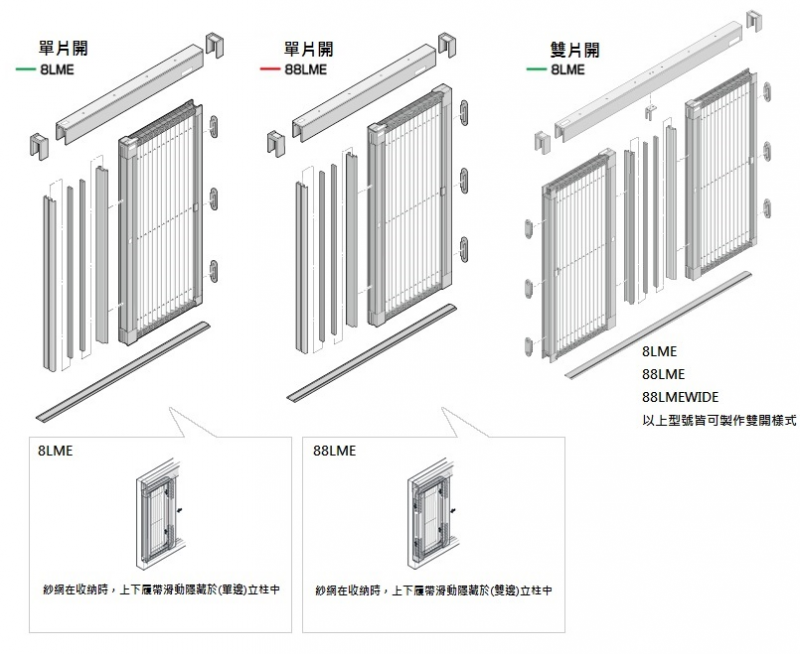 單片開
8LME

單片開
88LME

雙片開
8LME

8LME
88LME
88LMEWIDE
以上型號皆可製作雙開樣式

8LME

紗網在收納時，上下履帶滑動隱藏於(單邊)立柱中

88LME

紗網在收納時，上下履帶滑動隱藏於(雙邊)立柱中